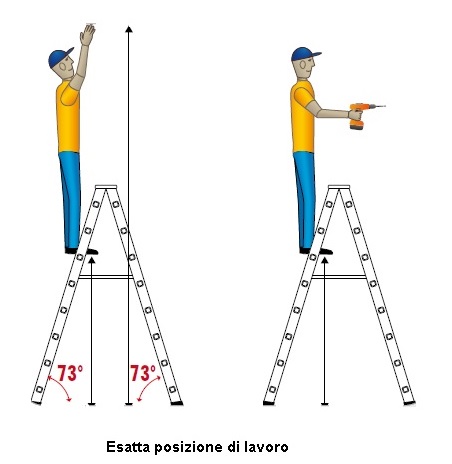 73°

73°

Esatta posizione di lavoro